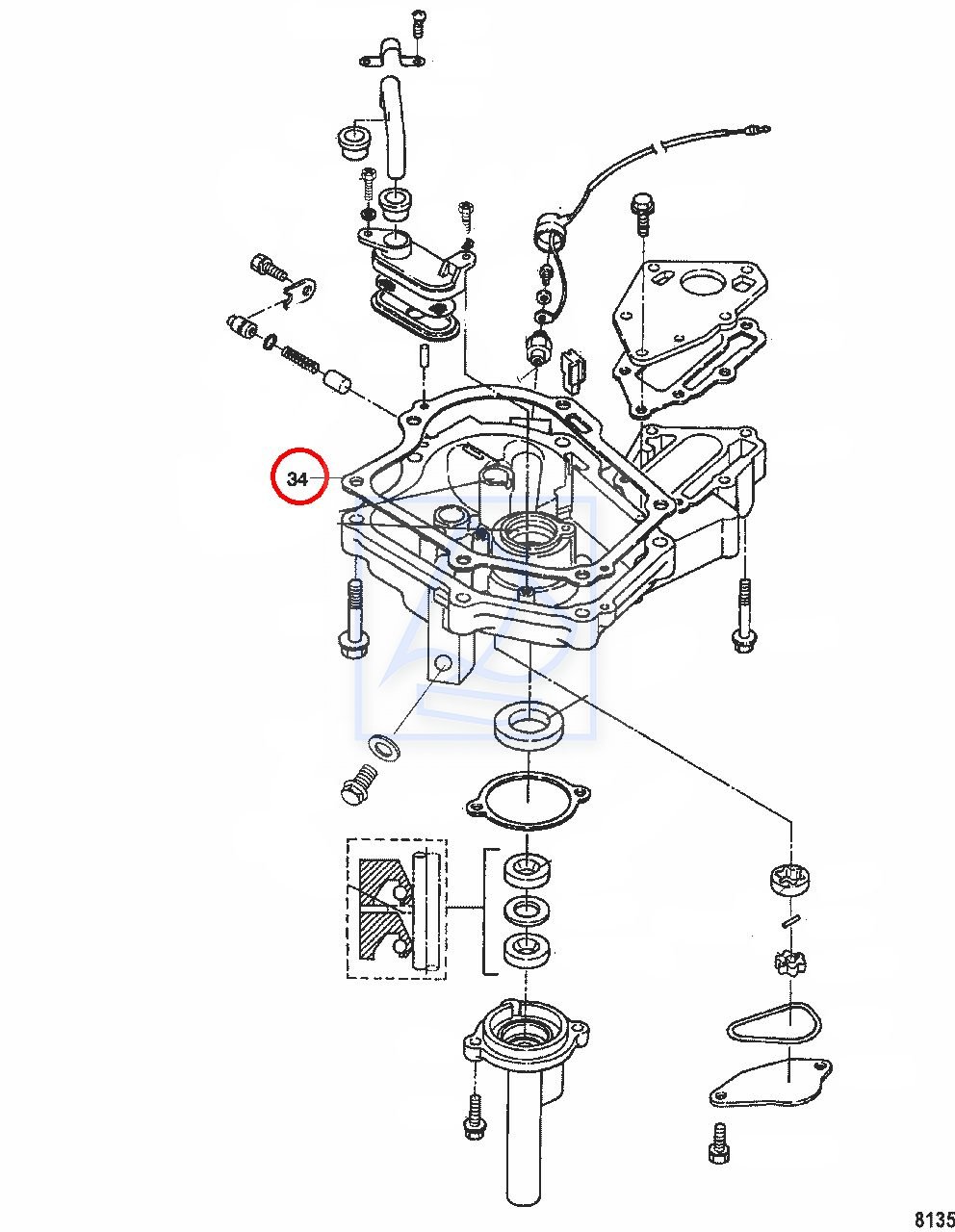 34

8135