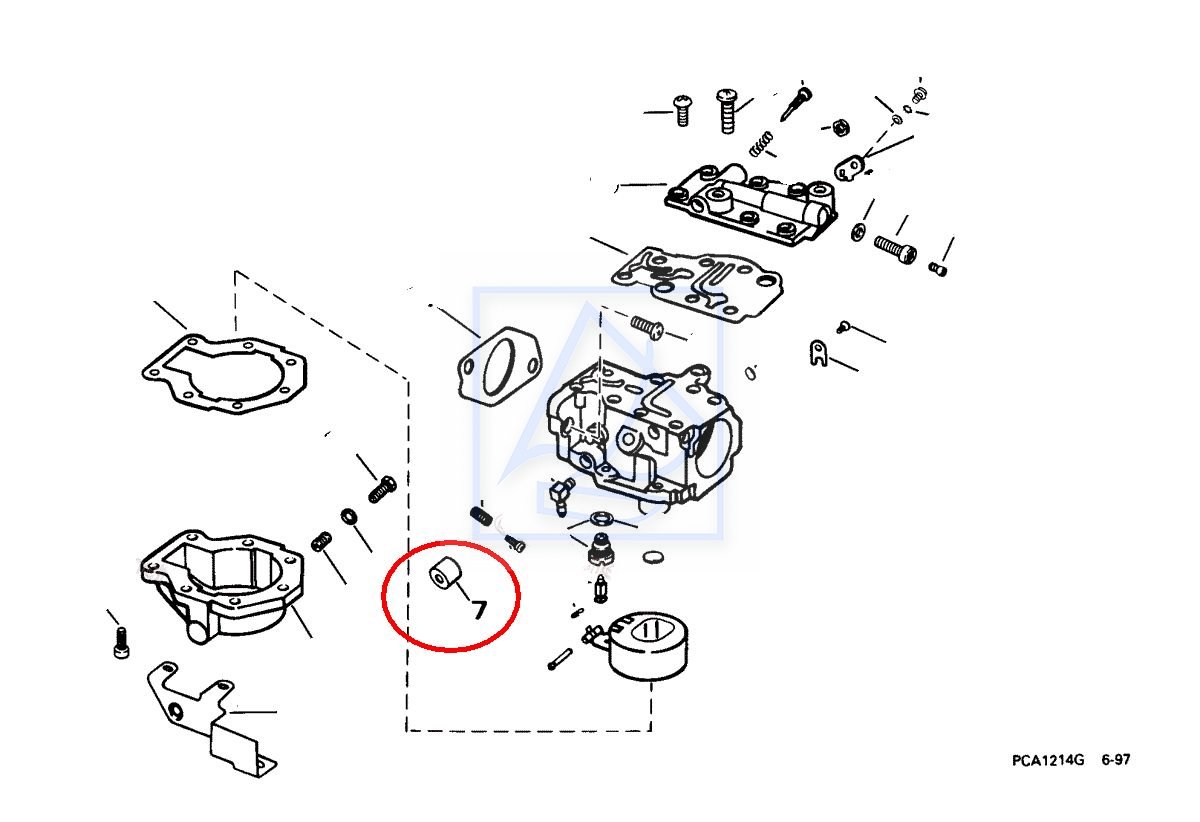 7

PCA1214G 6-97